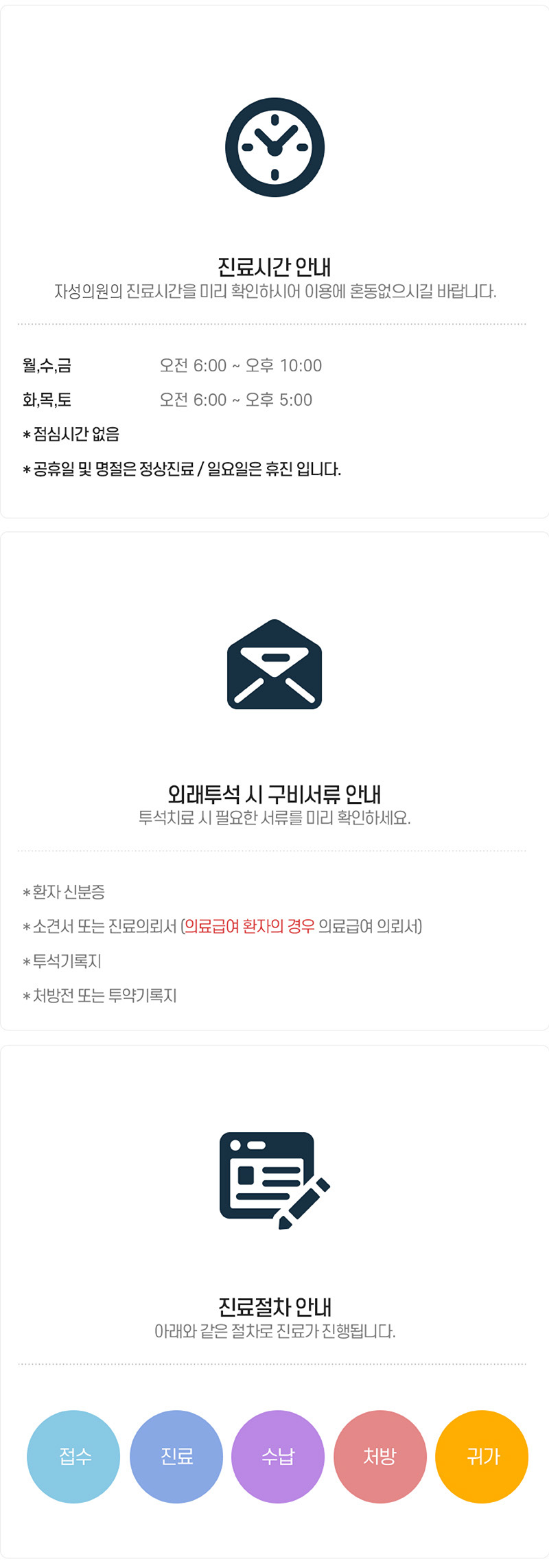 진료시간 안내
자성의원의 진료시간을 미리 확인하시어 이용에 혼동없으시길 바랍니다.

월,수,금 오전 6:00 ~ 오후 10:00
화,목,토 오전 6:00 ~ 오후 5:00
* 점심시간 없음
* 공휴일 및 명절은 정상진료 / 일요일은 휴진 입니다.

외래투석 시 구비서류 안내
투석치료 시 필요한 서류를 미리 확인하세요.

* 환자 신분증
* 소견서 또는 진료의뢰서 (의료급여 환자의 경우 의료급여 의뢰서)
* 투석기록지
* 처방전 또는 투약기록지

진료절차 안내
아래와 같은 절차로 진료가 진행됩니다.

접수
진료
수납
처방
귀가